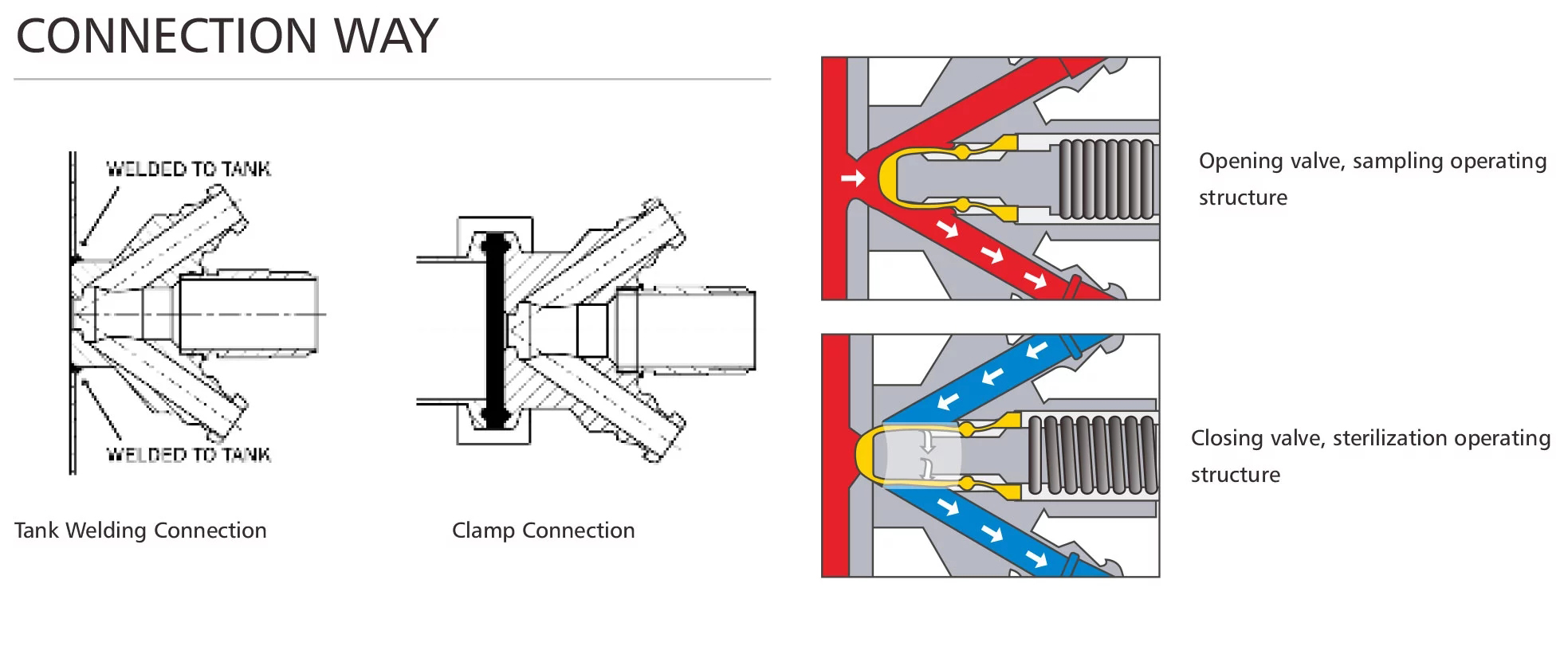 CONNECTION WAY

WELDED TO TANK

WELDED TO TANK

Tank Welding Connection

Clamp Connection

Opening valve, sampling operating structure

Closing valve, sterilization operating structure