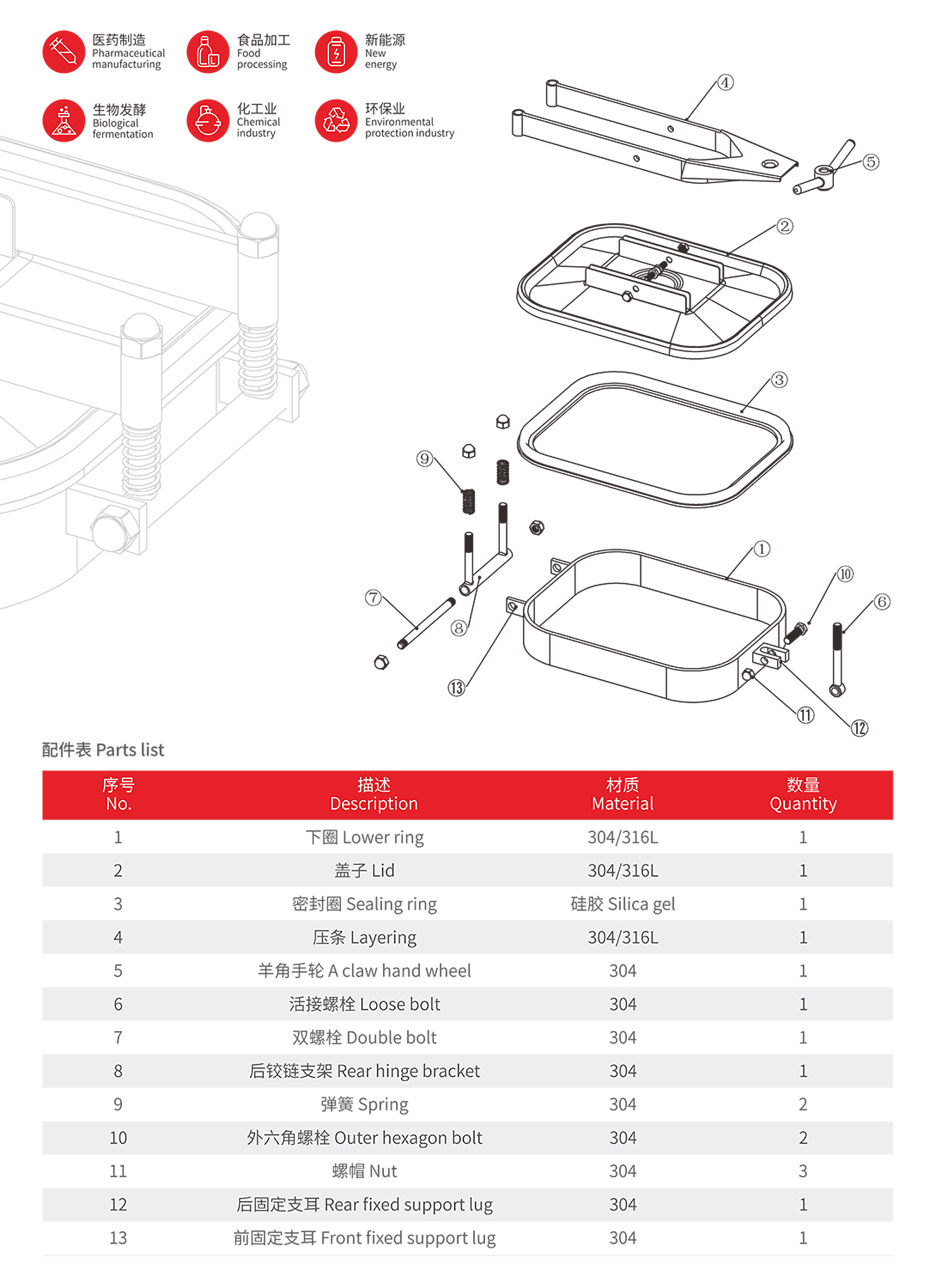 医药制造
Pharmaceutical manufacturing

食品加工
Food processing

新能源
New energy

生物发酵
Biological fermentation

化工业
Chemical industry

环保业
Environmental protection industry

④
⑤
②
③
⑨
①
⑩
⑥
⑦
⑧
⑬
⑪
⑫

配件表 Parts list

| 序号 No. | 描述 Description | 材质 Material | 数量 Quantity |
|---|---|---|---|
| 1 | 下圈 Lower ring | 304/316L | 1 |
| 2 | 盖子 Lid | 304/316L | 1 |
| 3 | 密封圈 Sealing ring | 硅胶 Silica gel | 1 |
| 4 | 压条 Layering | 304/316L | 1 |
| 5 | 羊角手轮 A claw hand wheel | 304 | 1 |
| 6 | 活接螺栓 Loose bolt | 304 | 1 |
| 7 | 双螺栓 Double bolt | 304 | 1 |
| 8 | 后铰链支架 Rear hinge bracket | 304 | 1 |
| 9 | 弹簧 Spring | 304 | 2 |
| 10 | 外六角螺栓 Outer hexagon bolt | 304 | 2 |
| 11 | 螺帽 Nut | 304 | 3 |
| 12 | 后固定支耳 Rear fixed support lug | 304 | 1 |
| 13 | 前固定支耳 Front fixed support lug | 304 | 1 |