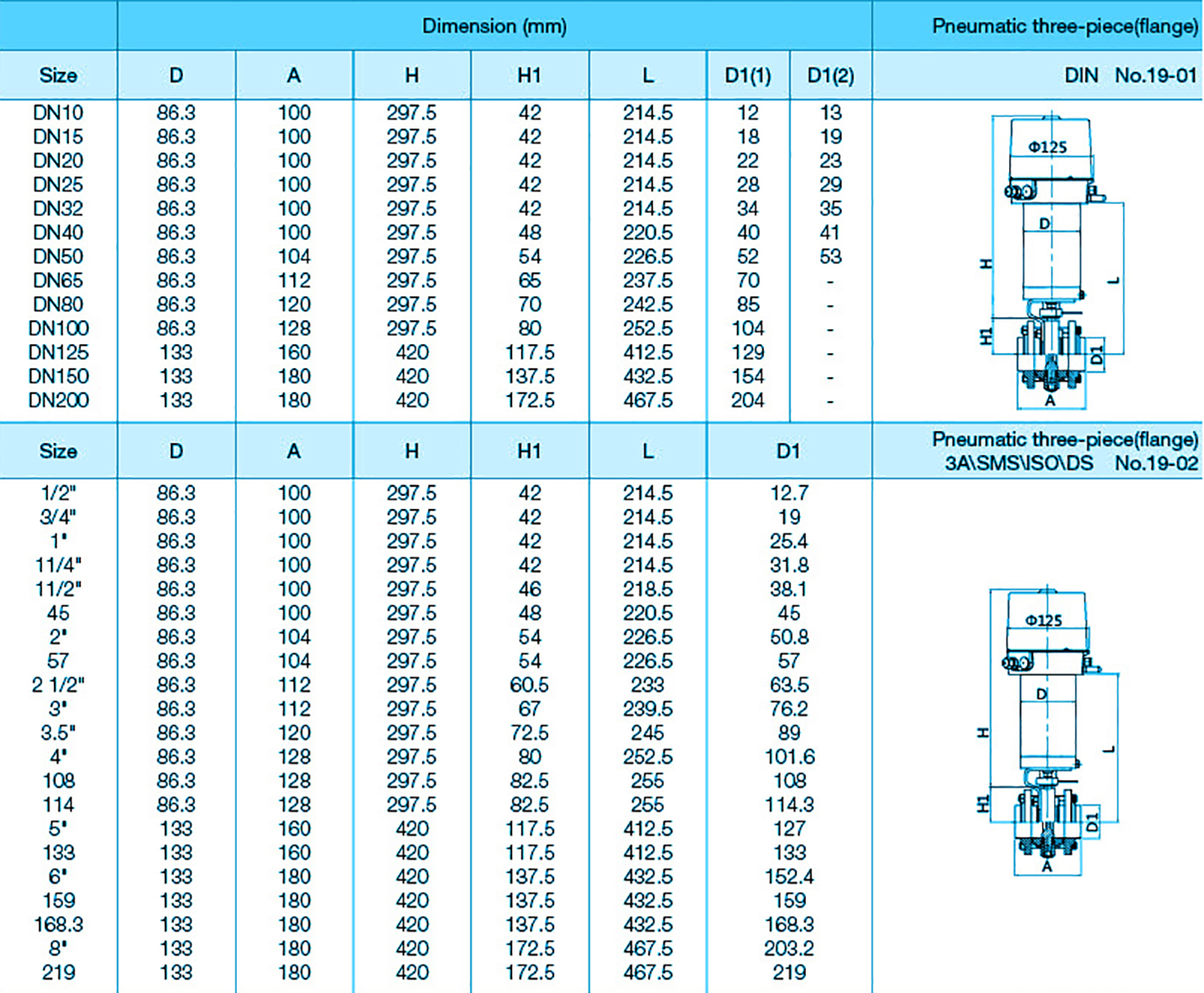 | | Dimension (mm) | | | | | | | Pneumatic three-piece(flange) |
|---|---|---|---|---|---|---|---|---|
| Size | D | A | H | H1 | L | D1(1) | D1(2) | DIN No.19-01 |
| DN10 | 86.3 | 100 | 297.5 | 42 | 214.5 | 12 | 13 | |
| DN15 | 86.3 | 100 | 297.5 | 42 | 214.5 | 18 | 19 | |
| DN20 | 86.3 | 100 | 297.5 | 42 | 214.5 | 22 | 23 | |
| DN25 | 86.3 | 100 | 297.5 | 42 | 214.5 | 28 | 29 | |
| DN32 | 86.3 | 100 | 297.5 | 42 | 214.5 | 34 | 35 | |
| DN40 | 86.3 | 100 | 297.5 | 48 | 220.5 | 40 | 41 | |
| DN50 | 86.3 | 104 | 297.5 | 54 | 226.5 | 52 | 53 | |
| DN65 | 86.3 | 112 | 297.5 | 65 | 237.5 | 70 | - | |
| DN80 | 86.3 | 120 | 297.5 | 70 | 242.5 | 85 | - | |
| DN100 | 86.3 | 128 | 297.5 | 80 | 252.5 | 104 | - | |
| DN125 | 133 | 160 | 420 | 117.5 | 412.5 | 129 | - | |
| DN150 | 133 | 180 | 420 | 137.5 | 432.5 | 154 | - | |
| DN200 | 133 | 180 | 420 | 172.5 | 467.5 | 204 | - | |

Φ125
D
H
L
H1
D1
A

| Size | D | A | H | H1 | L | D1 | Pneumatic three-piece(flange) 3A\SMS\ISO\DS No.19-02 |
|---|---|---|---|---|---|---|---|
| 1/2" | 86.3 | 100 | 297.5 | 42 | 214.5 | 12.7 | |
| 3/4" | 86.3 | 100 | 297.5 | 42 | 214.5 | 19 | |
| 1" | 86.3 | 100 | 297.5 | 42 | 214.5 | 25.4 | |
| 11/4" | 86.3 | 100 | 297.5 | 42 | 214.5 | 31.8 | |
| 11/2" | 86.3 | 100 | 297.5 | 46 | 218.5 | 38.1 | |
| 45 | 86.3 | 100 | 297.5 | 48 | 220.5 | 45 | |
| 2" | 86.3 | 104 | 297.5 | 54 | 226.5 | 50.8 | |
| 57 | 86.3 | 104 | 297.5 | 54 | 226.5 | 57 | |
| 2 1/2" | 86.3 | 112 | 297.5 | 60.5 | 233 | 63.5 | |
| 3" | 86.3 | 112 | 297.5 | 67 | 239.5 | 76.2 | |
| 3.5" | 86.3 | 120 | 297.5 | 72.5 | 245 | 89 | |
| 4" | 86.3 | 128 | 297.5 | 80 | 252.5 | 101.6 | |
| 108 | 86.3 | 128 | 297.5 | 82.5 | 255 | 108 | |
| 114 | 86.3 | 128 | 297.5 | 82.5 | 255 | 114.3 | |
| 5" | 133 | 160 | 420 | 117.5 | 412.5 | 127 | |
| 133 | 133 | 160 | 420 | 117.5 | 412.5 | 133 | |
| 6" | 133 | 180 | 420 | 137.5 | 432.5 | 152.4 | |
| 159 | 133 | 180 | 420 | 137.5 | 432.5 | 159 | |
| 168.3 | 133 | 180 | 420 | 137.5 | 432.5 | 168.3 | |
| 8" | 133 | 180 | 420 | 172.5 | 467.5 | 203.2 | |
| 219 | 133 | 180 | 420 | 172.5 | 467.5 | 219 | |

Φ125
D
H
L
H1
D1
A