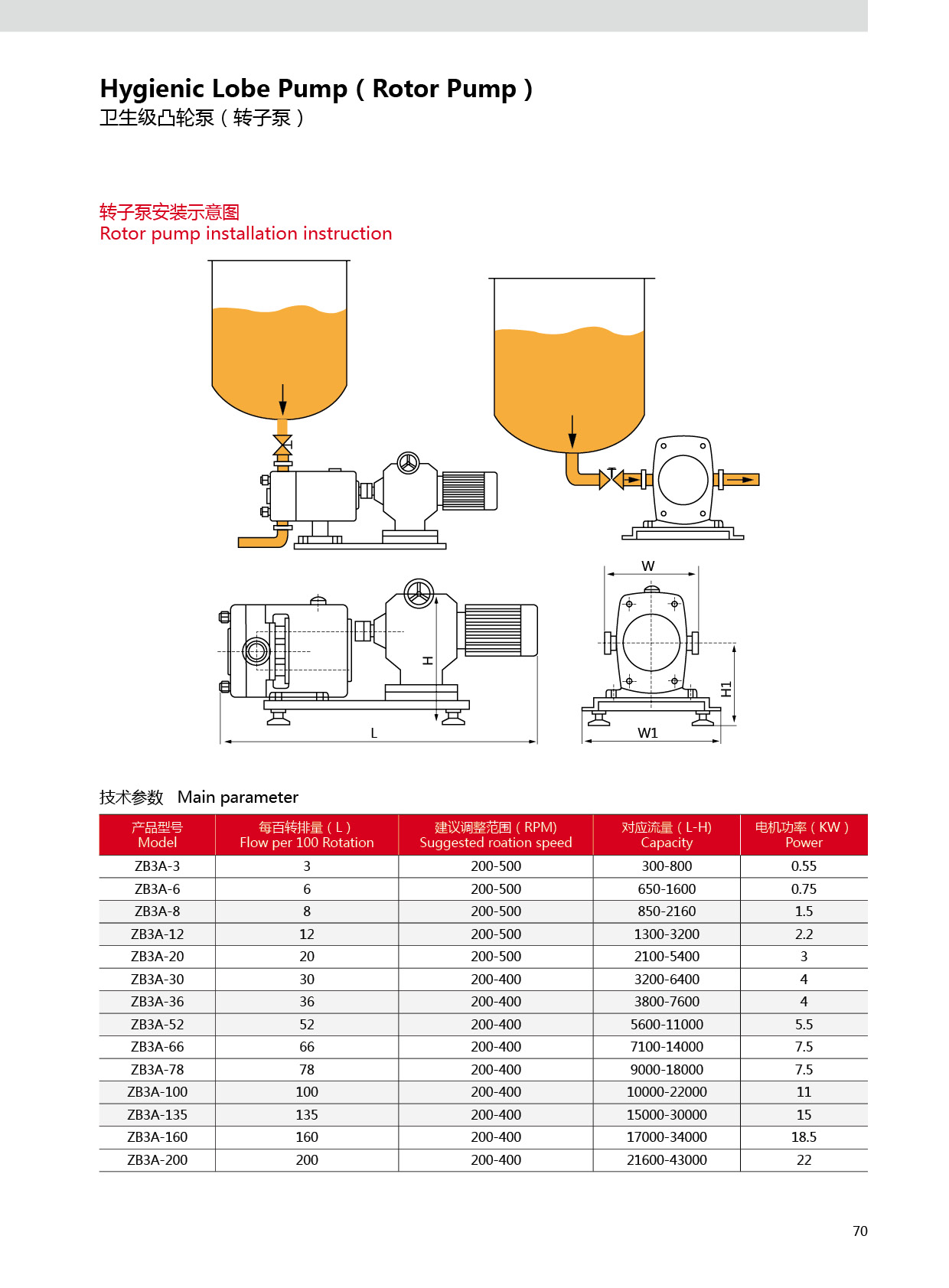 Hygienic Lobe Pump ( Rotor Pump )
卫生级凸轮泵（转子泵）

转子泵安装示意图
Rotor pump installation instruction

W

H

H1

L

W1

技术参数 Main parameter

| 产品型号 Model | 每百转排量（L） Flow per 100 Rotation | 建议调整范围（RPM) Suggested roation speed | 对应流量（L-H) Capacity | 电机功率（KW） Power |
|---|---|---|---|---|
| ZB3A-3 | 3 | 200-500 | 300-800 | 0.55 |
| ZB3A-6 | 6 | 200-500 | 650-1600 | 0.75 |
| ZB3A-8 | 8 | 200-500 | 850-2160 | 1.5 |
| ZB3A-12 | 12 | 200-500 | 1300-3200 | 2.2 |
| ZB3A-20 | 20 | 200-500 | 2100-5400 | 3 |
| ZB3A-30 | 30 | 200-400 | 3200-6400 | 4 |
| ZB3A-36 | 36 | 200-400 | 3800-7600 | 4 |
| ZB3A-52 | 52 | 200-400 | 5600-11000 | 5.5 |
| ZB3A-66 | 66 | 200-400 | 7100-14000 | 7.5 |
| ZB3A-78 | 78 | 200-400 | 9000-18000 | 7.5 |
| ZB3A-100 | 100 | 200-400 | 10000-22000 | 11 |
| ZB3A-135 | 135 | 200-400 | 15000-30000 | 15 |
| ZB3A-160 | 160 | 200-400 | 17000-34000 | 18.5 |
| ZB3A-200 | 200 | 200-400 | 21600-43000 | 22 |

70